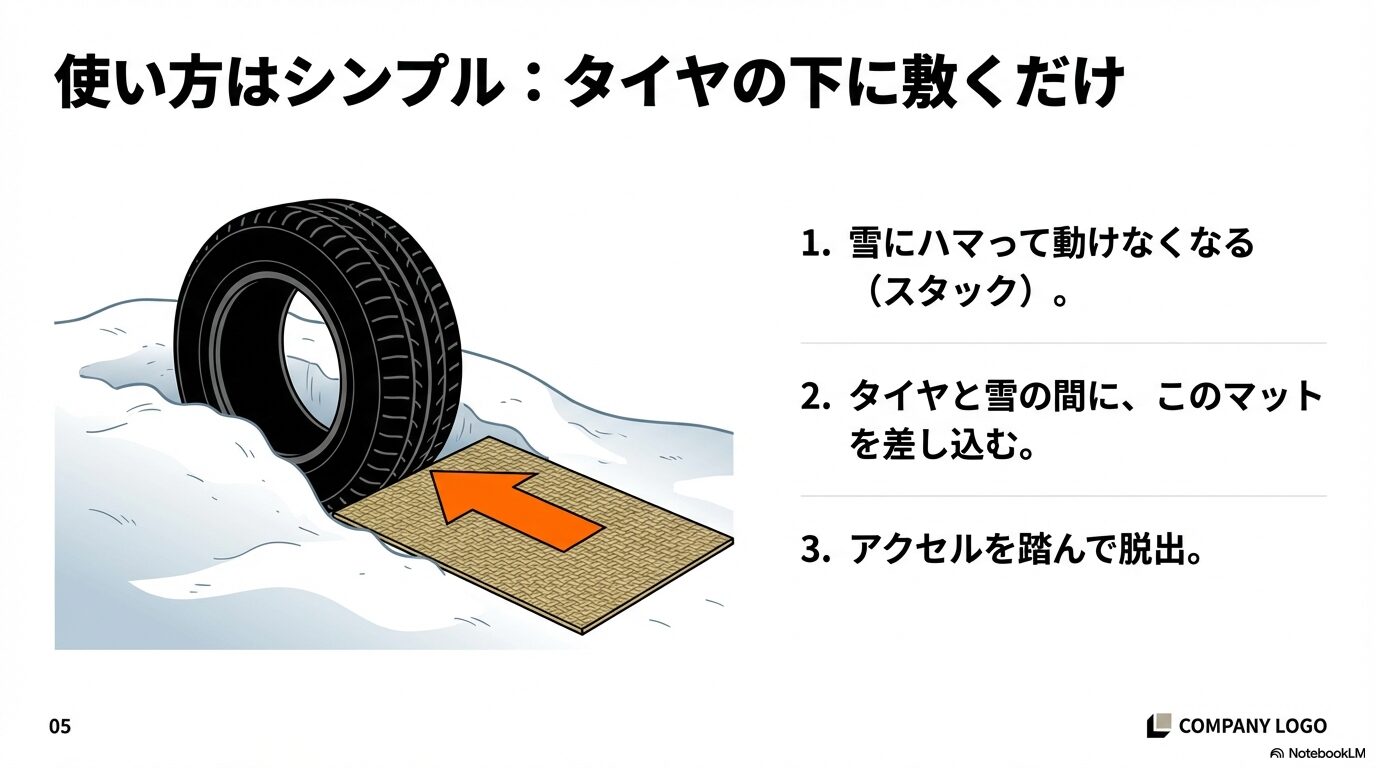 使い方はシンプル：タイヤの下に敷くだけ

1. 雪にハマって動けなくなる（スタック）。

2. タイヤと雪の間に、このマットを差し込む。

3. アクセルを踏んで脱出。

05

COMPANY LOGO

NotebookLM